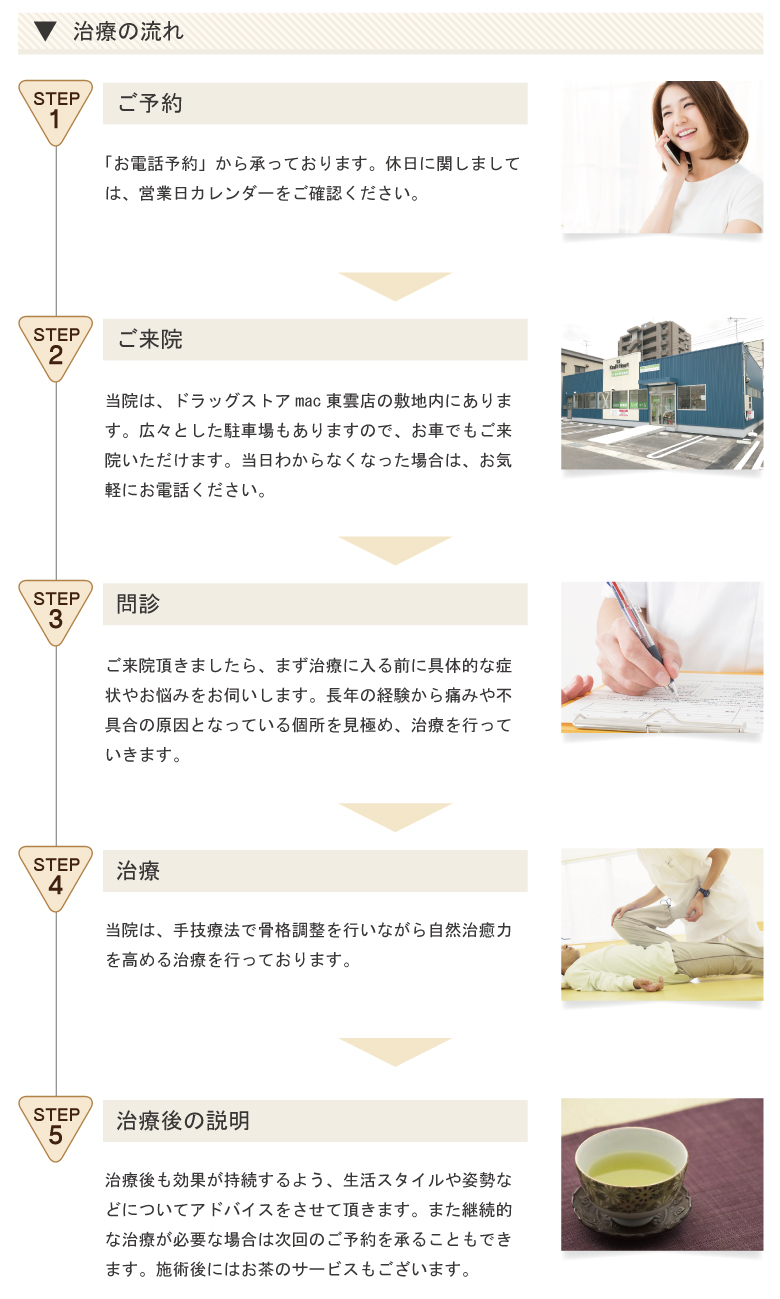 ▼ 治療の流れ

STEP 1

ご予約

「お電話予約」から承っております。休日に関しましては、営業日カレンダーをご確認ください。

STEP 2

ご来院

当院は、ドラッグストア mac 東雲店の敷地内にあります。広々とした駐車場もありますので、お車でもご来院いただけます。当日わからなくなった場合は、お気軽にお電話ください。

STEP 3

問診

ご来院頂きましたら、まず治療に入る前に具体的な症状やお悩みをお伺いします。長年の経験から痛みや不具合の原因となっている個所を見極め、治療を行っていきます。

STEP 4

治療

当院は、手技療法で骨格調整を行いながら自然治癒力を高める治療を行っております。

STEP 5

治療後の説明

治療後も効果が持続するよう、生活スタイルや姿勢などについてアドバイスをさせて頂きます。また継続的な治療が必要な場合は次回のご予約を承ることもできます。施術後にはお茶のサービスもございます。